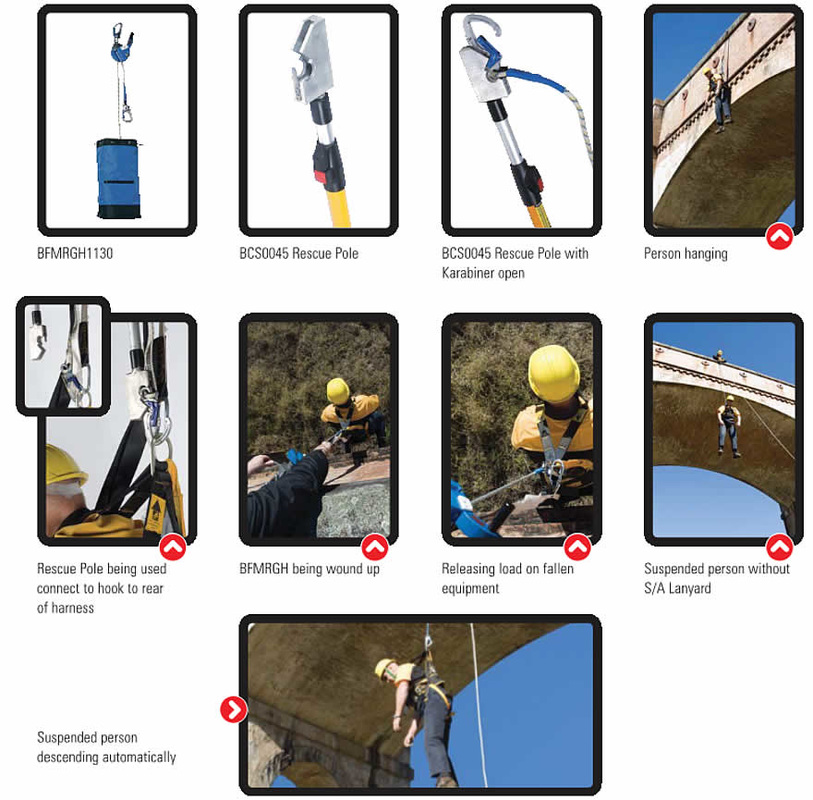 BFMRGH1130

BCS0045 Rescue Pole

BCS0045 Rescue Pole with Karabiner open

Person hanging

Rescue Pole being used connect to hook to rear of harness

BFMRGH being wound up

Releasing load on fallen equipment

Suspended person without S/A Lanyard

Suspended person descending automatically